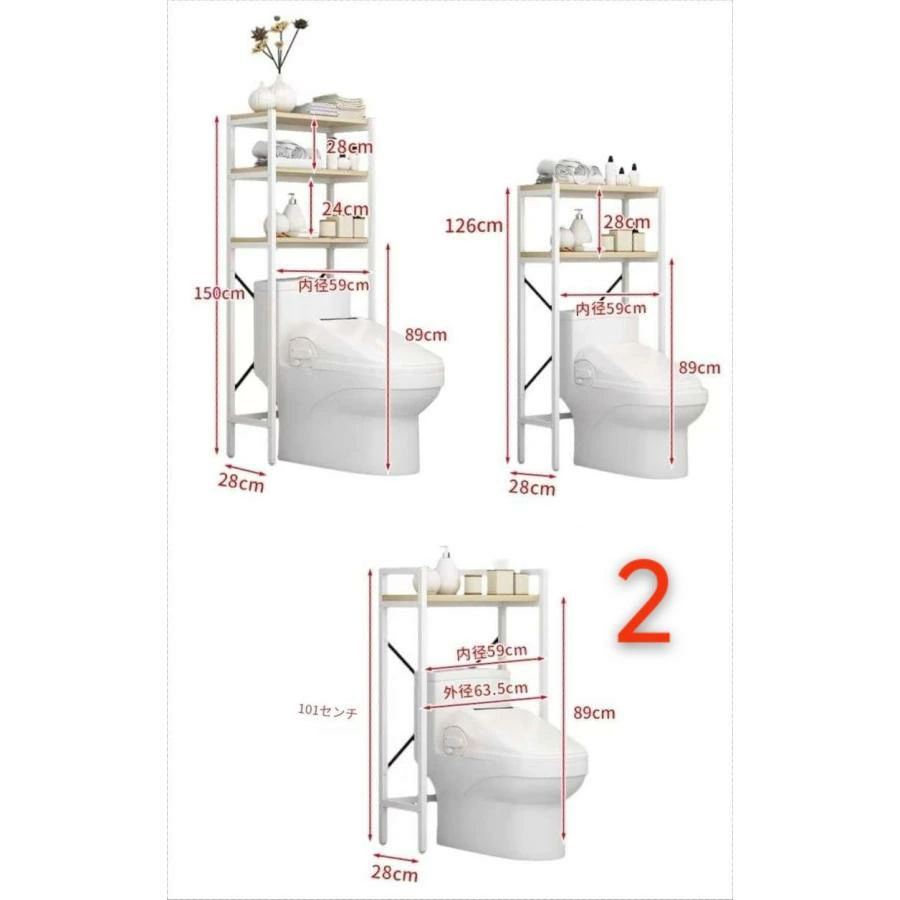 28cm
24cm
150cm
内径59cm
89cm
28cm

126cm
28cm
内径59cm
89cm
28cm

2
内径59cm
外径63.5cm
101センチ
89cm
28cm