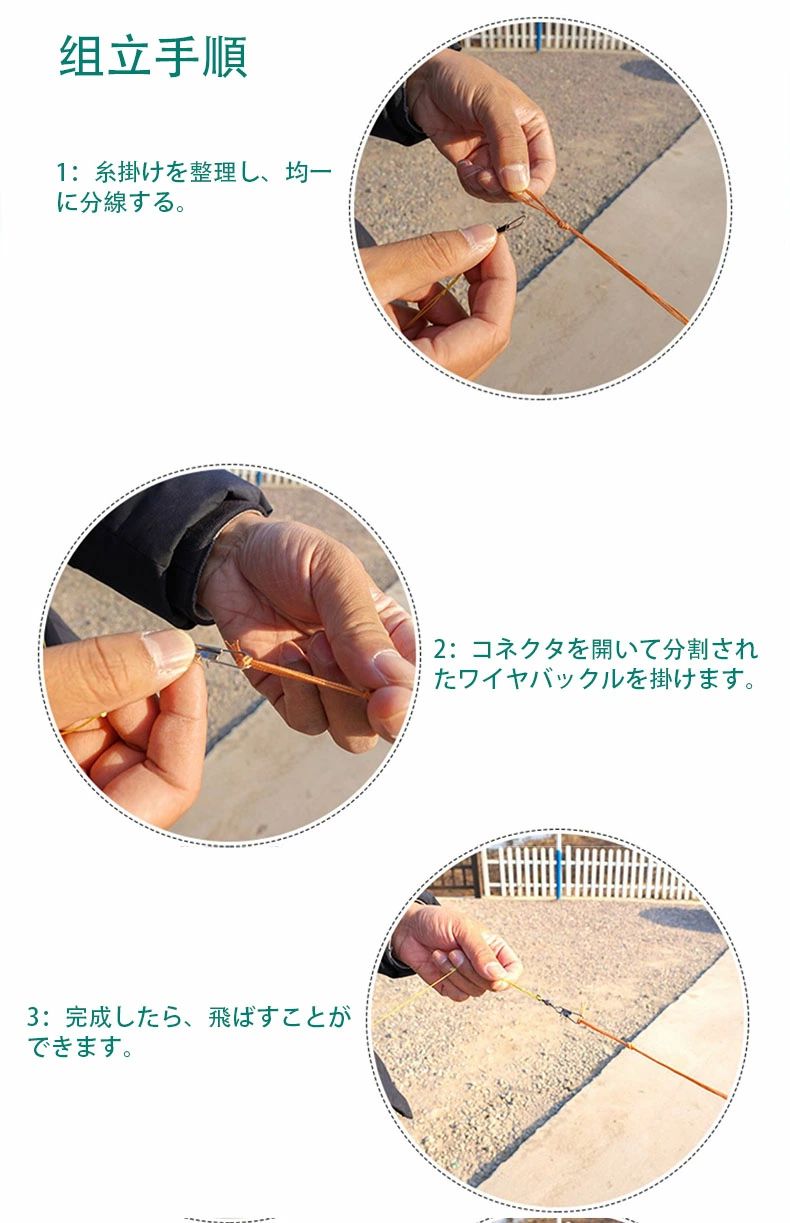 组立手順

1：糸掛けを整理し、均一に分線する。

2：コネクタを開いて分割されたワイヤバックルを掛けます。

3：完成したら、飛ばすことができます。