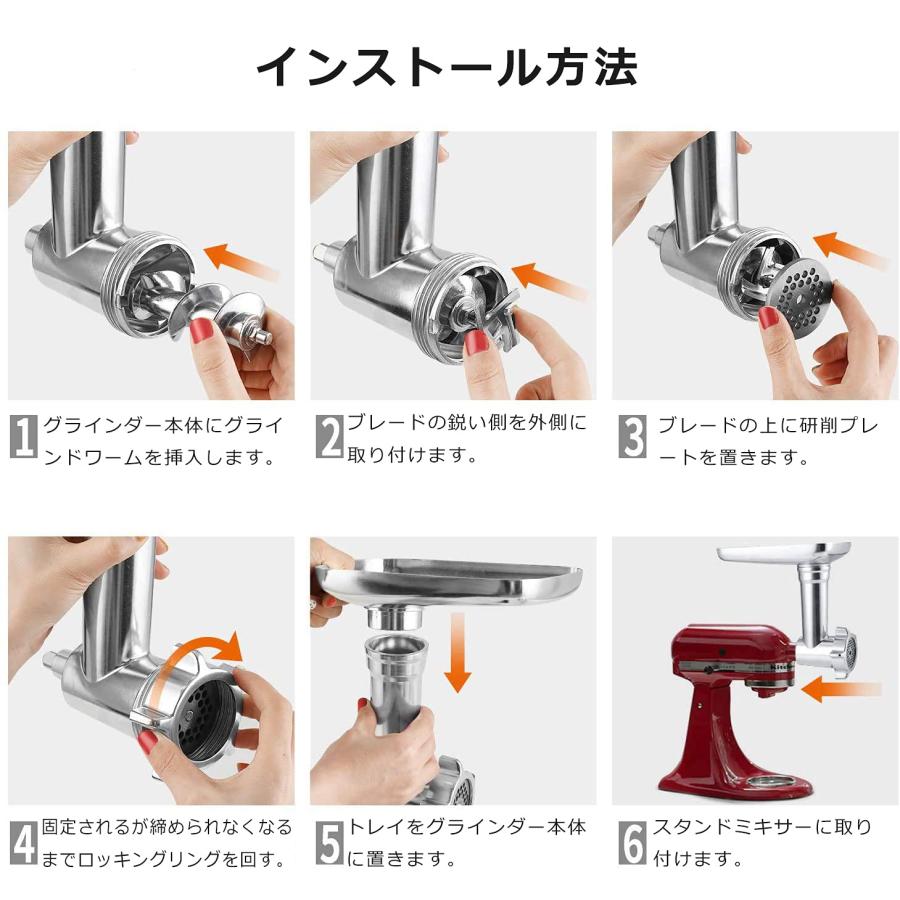 インストール方法

1 グラインダー本体にグラインドワームを挿入します。

2 ブレードの鋭い側を外側に取り付けます。

3 ブレードの上に研削プレートを置きます。

4 固定されるが締められなくなるまでロッキングリングを回す。

5 トレイをグラインダー本体に置きます。

6 スタンドミキサーに取り付けます。