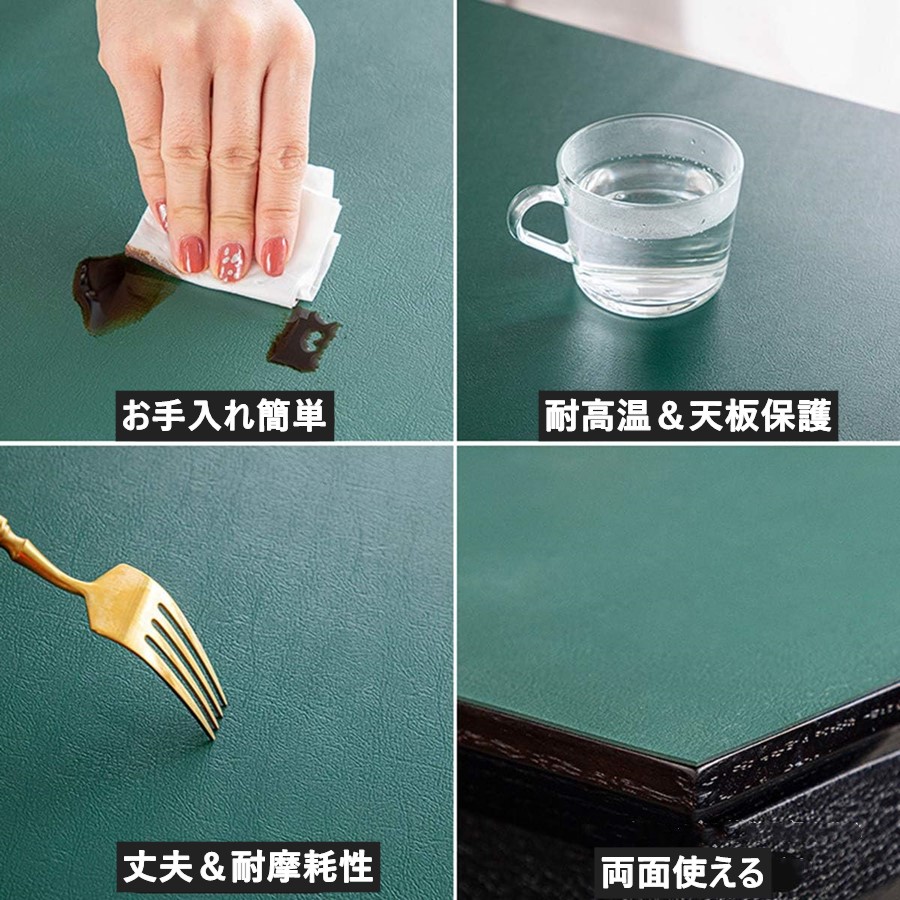 お手入れ簡単

耐高温＆天板保護

丈夫＆耐摩耗性

両面使える