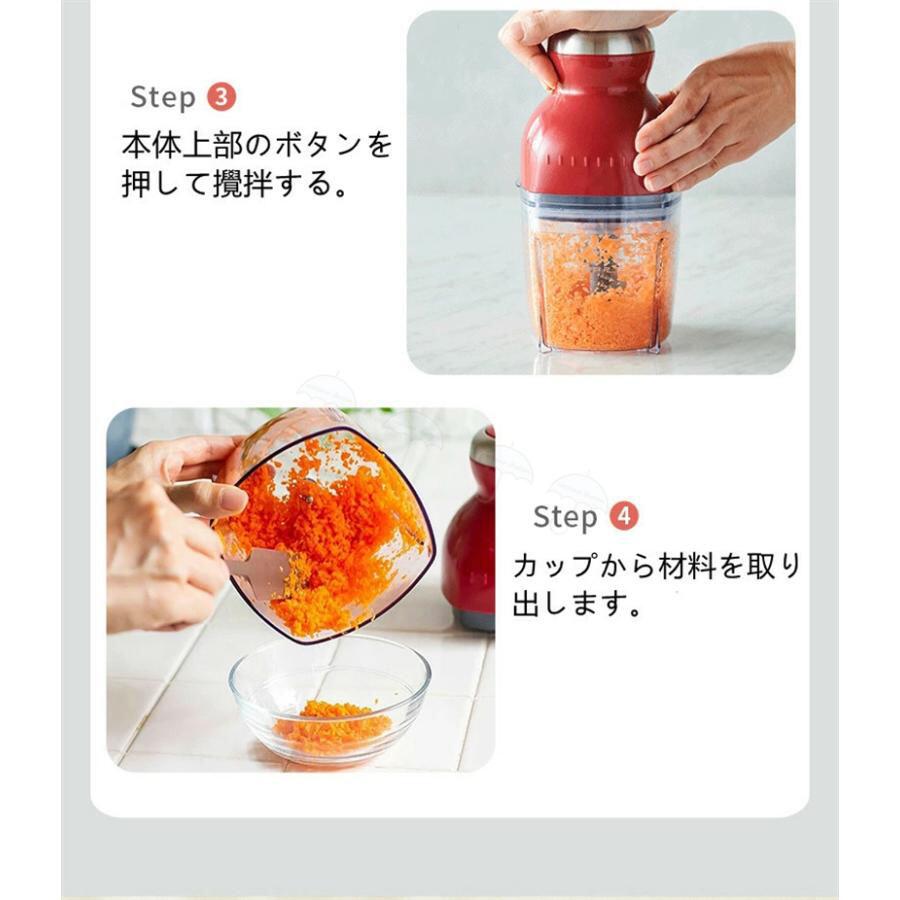 Step 3
本体上部のボタンを押して攪拌する。

Step 4
カップから材料を取り出します。