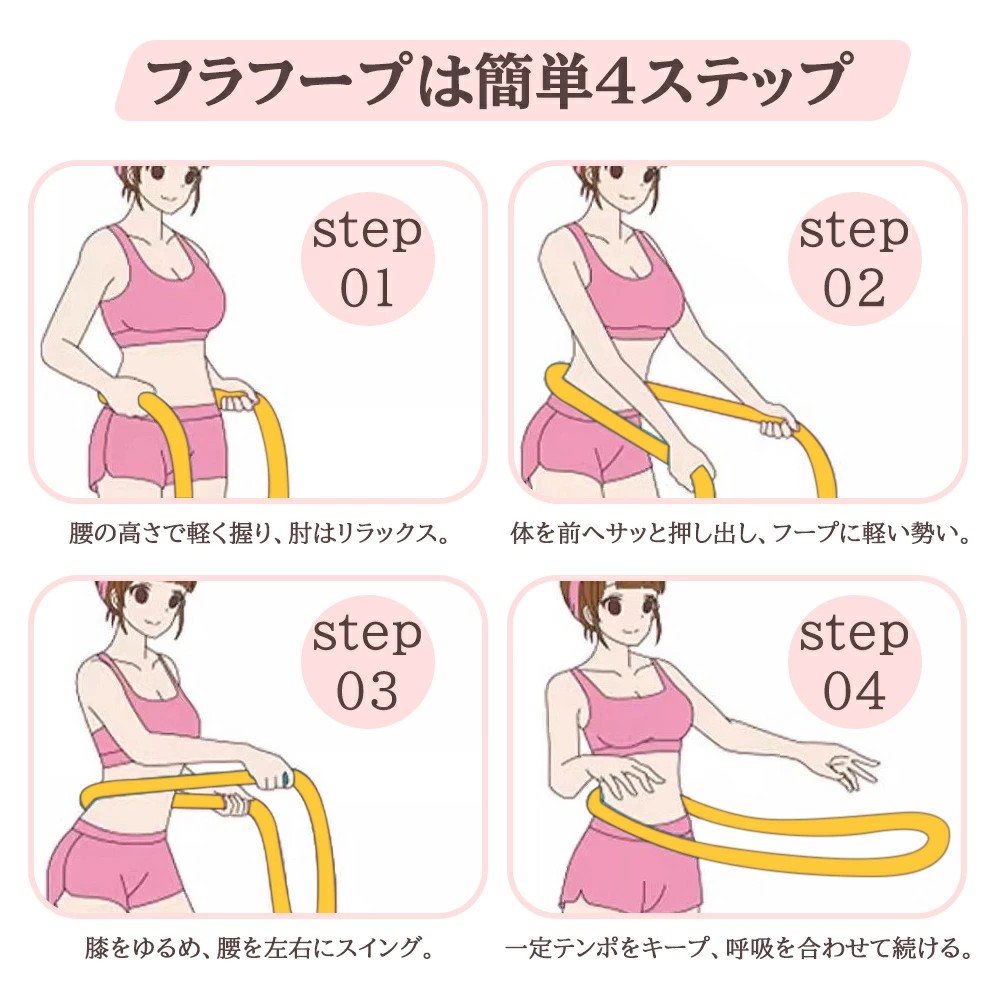 フラフープは簡単4ステップ

step 01

腰の高さで軽く握り、肘はリラックス。

step 02

体を前へサッと押し出し、フープに軽い勢い。

step 03

膝をゆるめ、腰を左右にスイング。

step 04

一定テンポをキープ、呼吸を合わせて続ける。