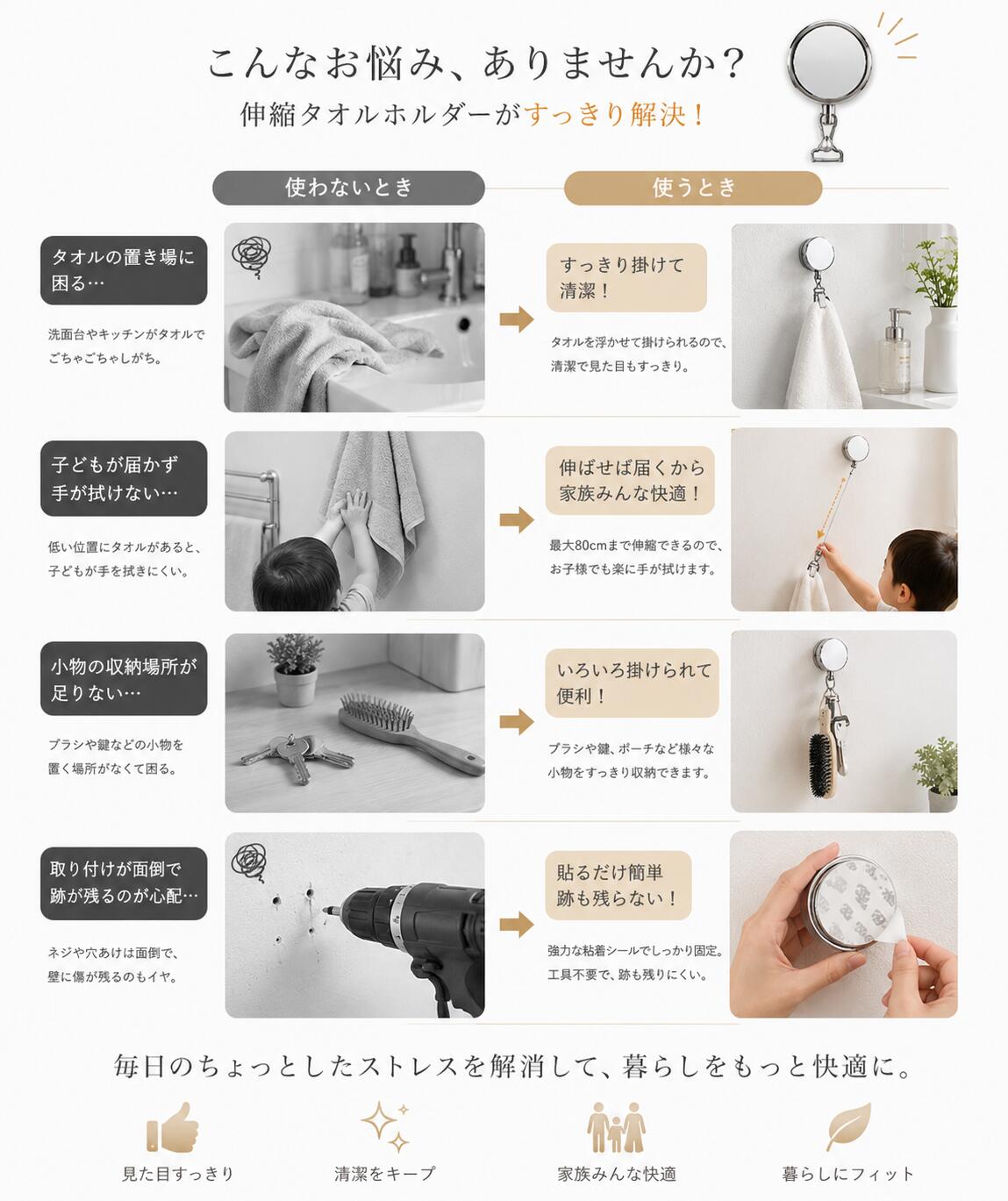 こんなお悩み、ありませんか？
伸縮タオルホルダーがすっきり解決！

使わないとき

使うとき

タオルの置き場に困る…

洗面台やキッチンがタオルでごちゃごちゃしがち。

すっきり掛けて清潔！

タオルを浮かせて掛けられるので、清潔で見た目もすっきり。

子どもが届かず手が拭けない…

低い位置にタオルがあると、子どもが手を拭きにくい。

伸ばせば届くから家族みんな快適！

最大80cmまで伸縮できるので、お子様でも楽に手が拭けます。

小物の収納場所が足りない…

ブラシや鍵などの小物を置く場所がなくて困る。

いろいろ掛けられて便利！

ブラシや鍵、ポーチなど様々な小物をすっきり収納できます。

取り付けが面倒で跡が残るのが心配…

ネジや穴あけは面倒で、壁に傷が残るのもイヤ。

貼るだけ簡単跡も残らない！

強力な粘着シールでしっかり固定。工具不要で、跡も残りにくい。

毎日のちょっとしたストレスを解消して、暮らしをもっと快適に。

見た目すっきり

清潔をキープ

家族みんな快適

暮らしにフィット