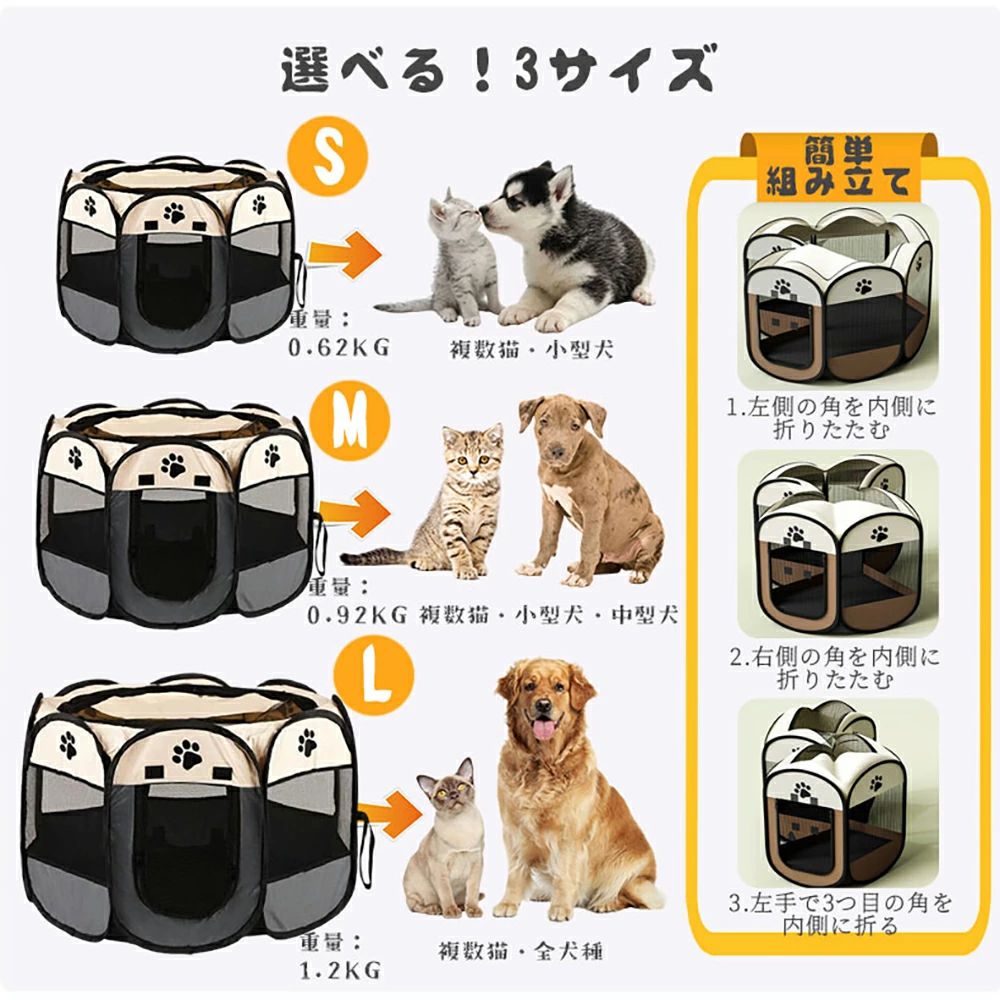 選べる！3サイズ

S

重量：
0.62KG

複数猫・小型犬

M

重量：
0.92KG 複数猫・小型犬・中型犬

L

重量：
1.2KG

複数猫・全犬種

簡単
組み立て

1.左側の角を内側に折りたたむ

2.右側の角を内側に折りたたむ

3.左手で3つ目の角を内側に折る