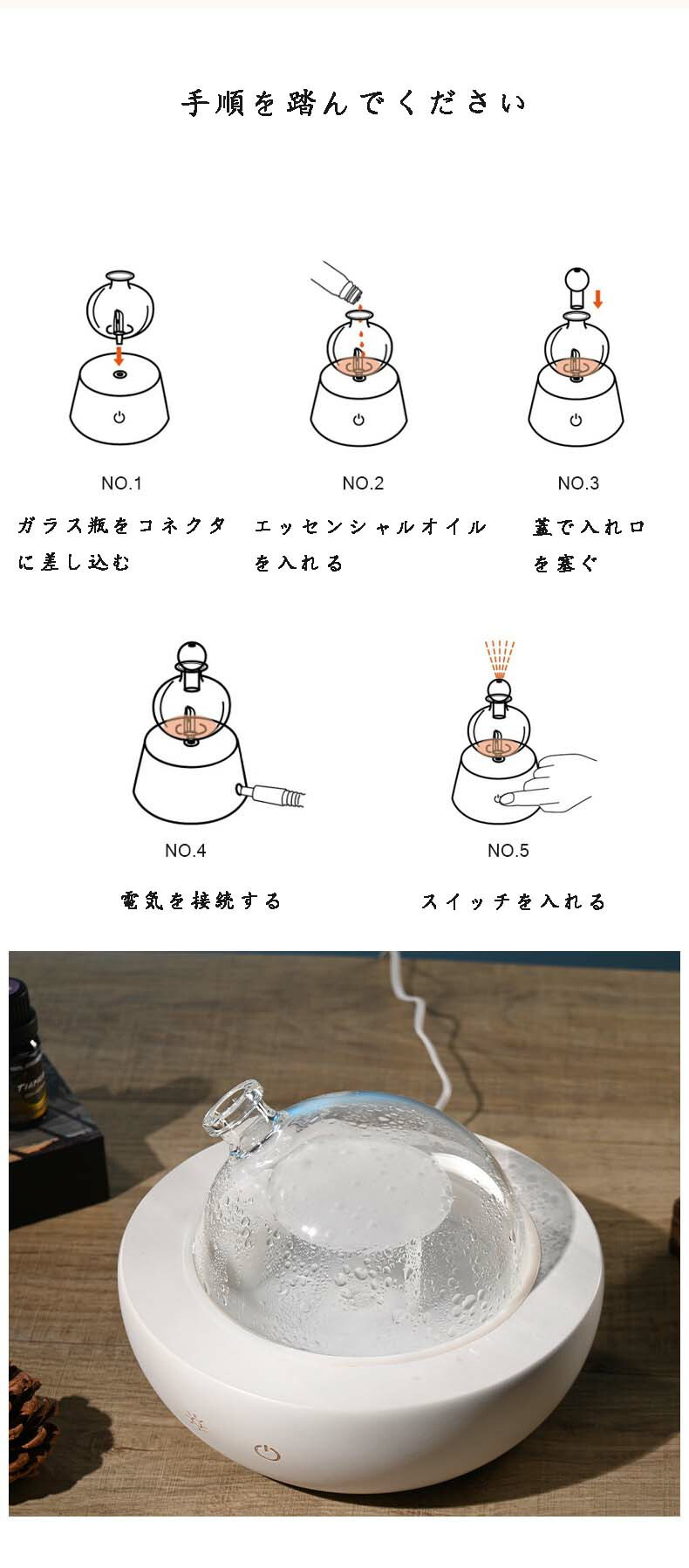 手順を踏んでください

NO.1

ガラス瓶をコネクタに差し込む

NO.2

エッセンシャルオイルを入れる

NO.3

蓋で入れ口を塞ぐ

NO.4

電気を接続する

NO.5

スイッチを入れる